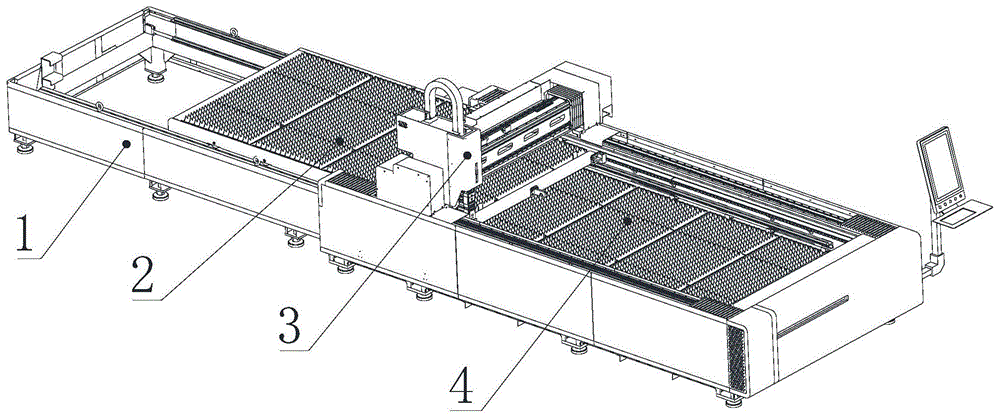 1
2
3
4